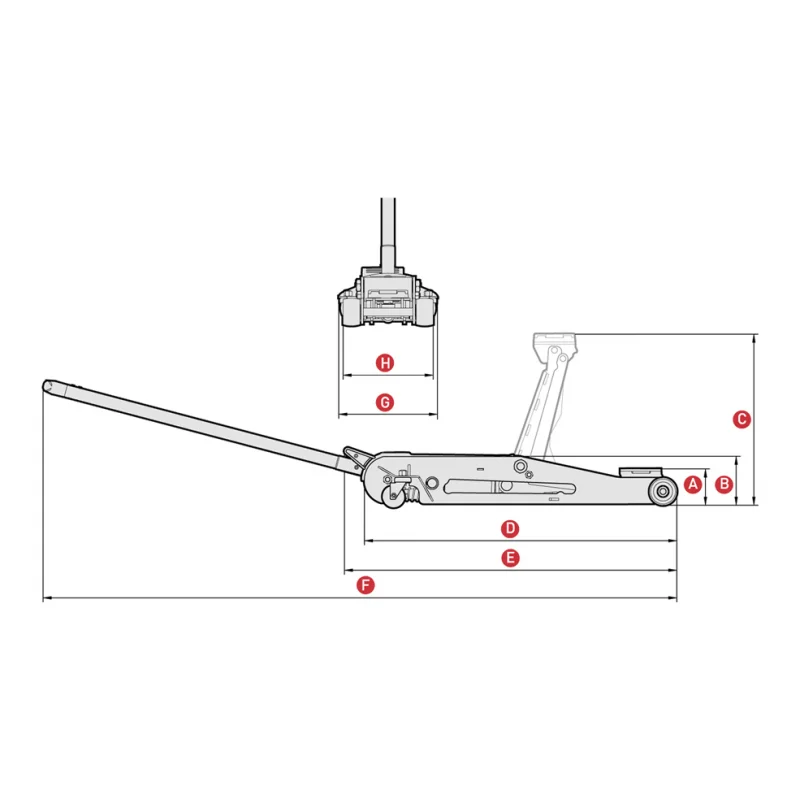 H
G
C
A
B
D
E
F