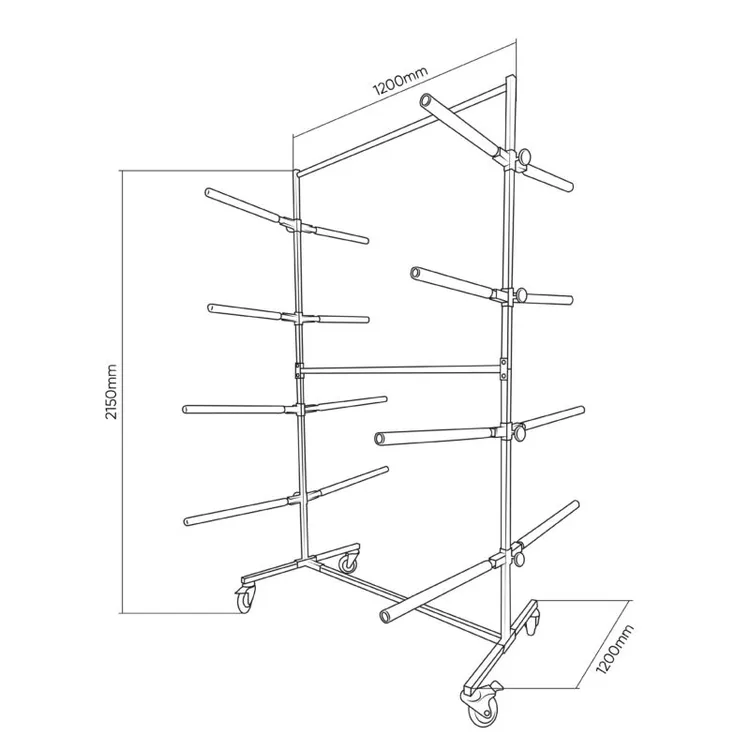 1200mm
2150mm
1200mm