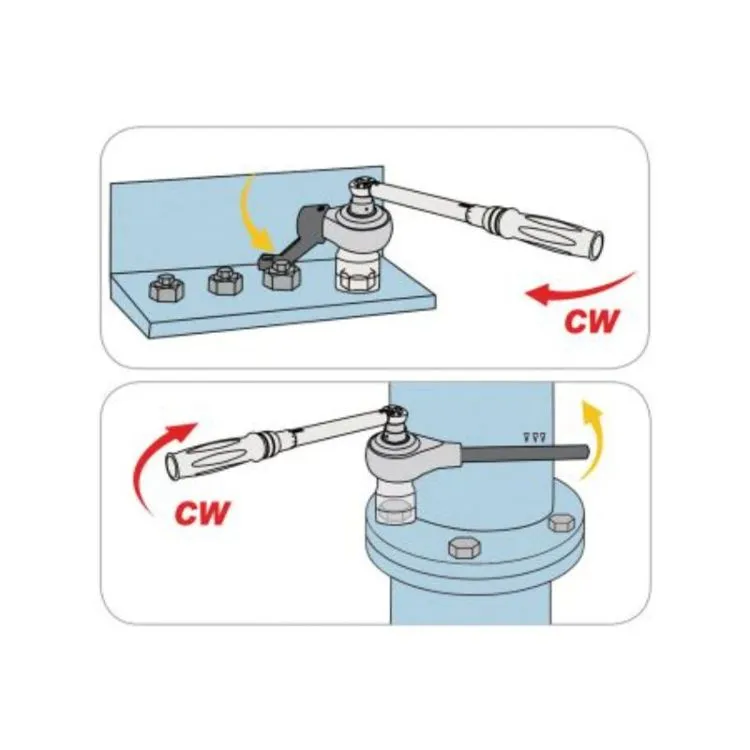 CW

CW