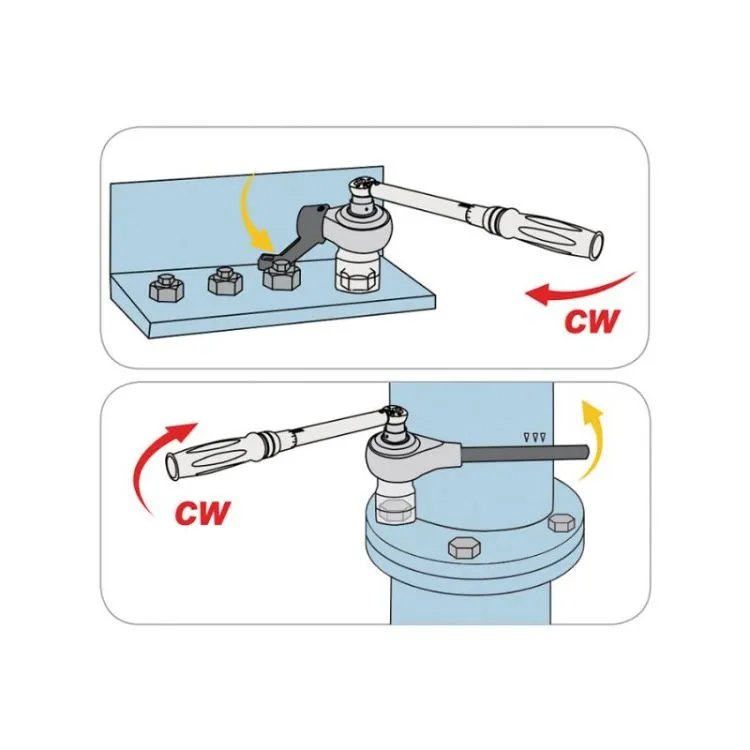 CW

CW